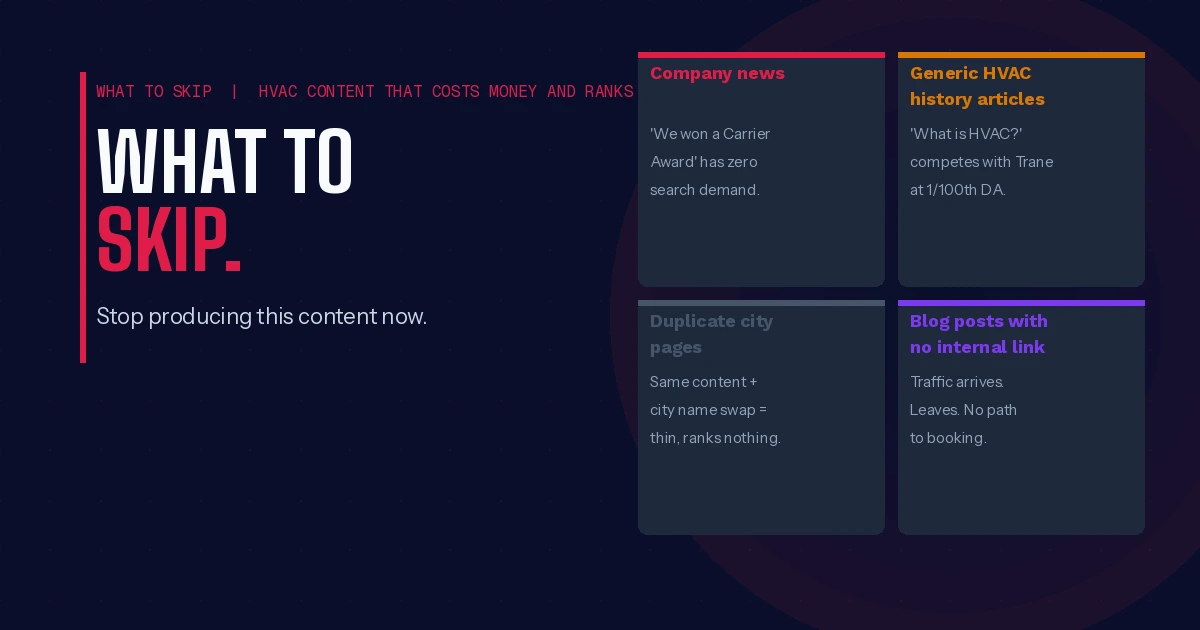 WHAT TO SKIP | HVAC CONTENT THAT COSTS MONEY AND RANKS

WHAT TO
SKIP.

Stop producing this content now.

Company news

'We won a Carrier Award' has zero search demand.

Generic HVAC
history articles

'What is HVAC?' competes with Trane at 1/100th DA.

Duplicate city
pages

Same content + city name swap = thin, ranks nothing.

Blog posts with
no internal link

Traffic arrives. Leaves. No path to booking.